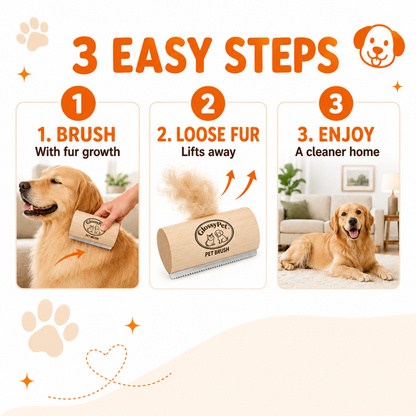 3 EASY STEPS

1
1. BRUSH
With fur growth
GlossyPet
PET BRUSH

2
2. LOOSE FUR
Lifts away
GlossyPet
PET BRUSH

3
3. ENJOY
A cleaner home